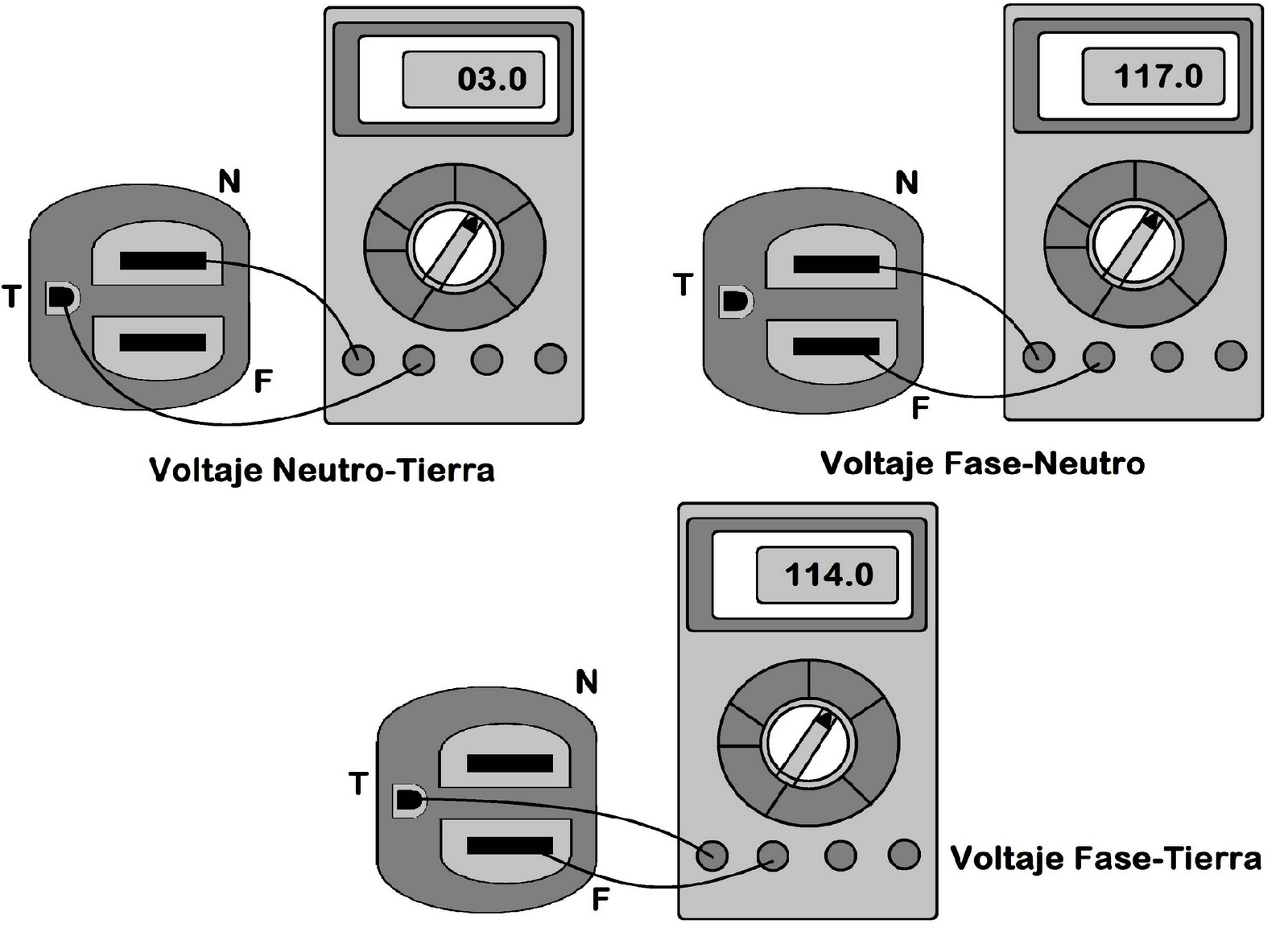 03.0

N

T

F

Voltaje Neutro-Tierra

117.0

N

T

F

Voltaje Fase-Neutro

114.0

N

T

F

Voltaje Fase-Tierra