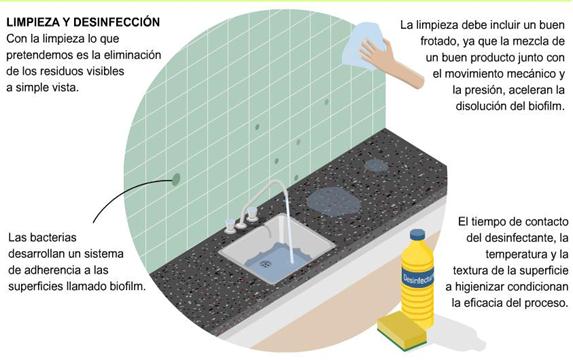 LIMPIEZA Y DESINFECCIÓN
Con la limpieza lo que pretendemos es la eliminación de los residuos visibles a simple vista.

La limpieza debe incluir un buen frotado, ya que la mezcla de un buen producto junto con el movimiento mecánico y la presión, aceleran la disolución del biofilm.

Las bacterias desarrollan un sistema de adherencia a las superficies llamado biofilm.

El tiempo de contacto del desinfectante, la temperatura y la textura de la superficie a higienizar condicionan la eficacia del proceso.

Desinfectante